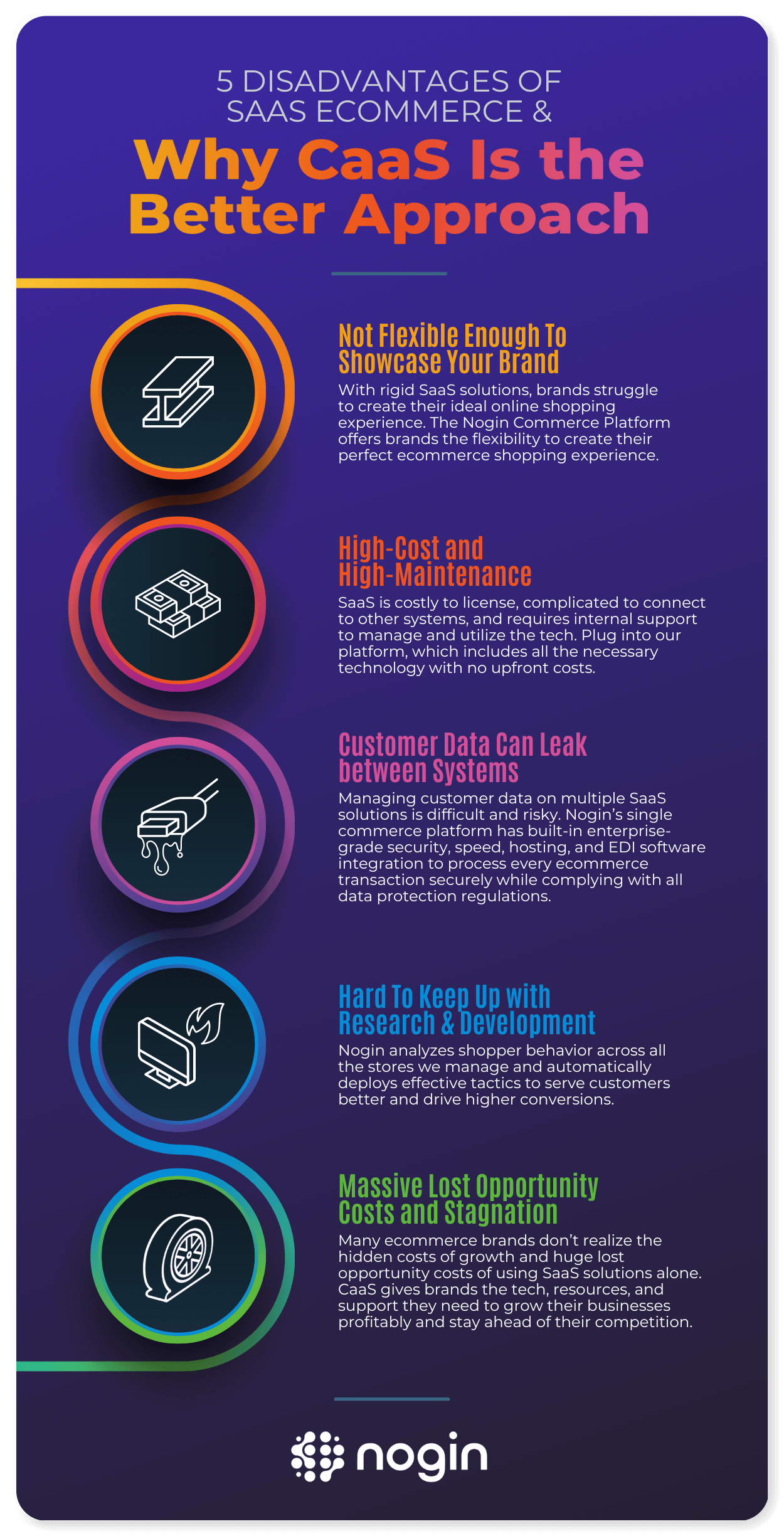 5 DISADVANTAGES OF SAAS ECOMMERCE &

Why CaaS Is the Better Approach

Not Flexible Enough To Showcase Your Brand

With rigid SaaS solutions, brands struggle to create their ideal online shopping experience. The Nogin Commerce Platform offers brands the flexibility to create their perfect ecommerce shopping experience.

High-Cost and High-Maintenance

SaaS is costly to license, complicated to connect to other systems, and requires internal support to manage and utilize the tech. Plug into our platform, which includes all the necessary technology with no upfront costs.

Customer Data Can Leak between Systems

Managing customer data on multiple SaaS solutions is difficult and risky. Nogin's single commerce platform has built-in enterprise-grade security, speed, hosting, and EDI software integration to process every ecommerce transaction securely while complying with all data protection regulations.

Hard To Keep Up with Research & Development

Nogin analyzes shopper behavior across all the stores we manage and automatically deploys effective tactics to serve customers better and drive higher conversions.

Massive Lost Opportunity Costs and Stagnation

Many ecommerce brands don't realize the hidden costs of growth and huge lost opportunity costs of using SaaS solutions alone. CaaS gives brands the tech, resources, and support they need to grow their businesses profitably and stay ahead of their competition.

nogin