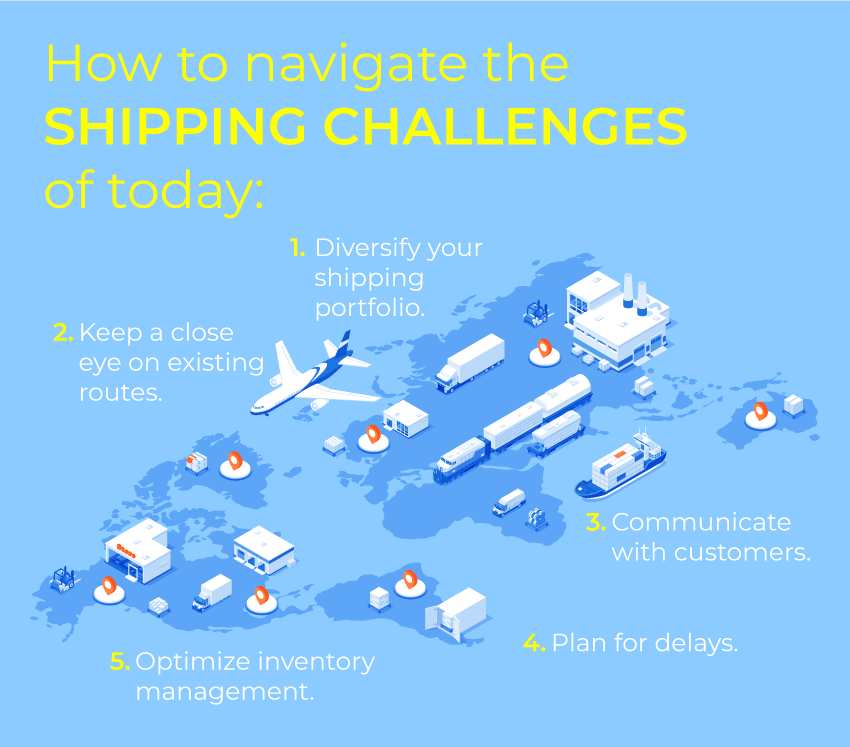 How to navigate the SHIPPING CHALLENGES of today:

1. Diversify your shipping portfolio.

2. Keep a close eye on existing routes.

3. Communicate with customers.

4. Plan for delays.

5. Optimize inventory management.